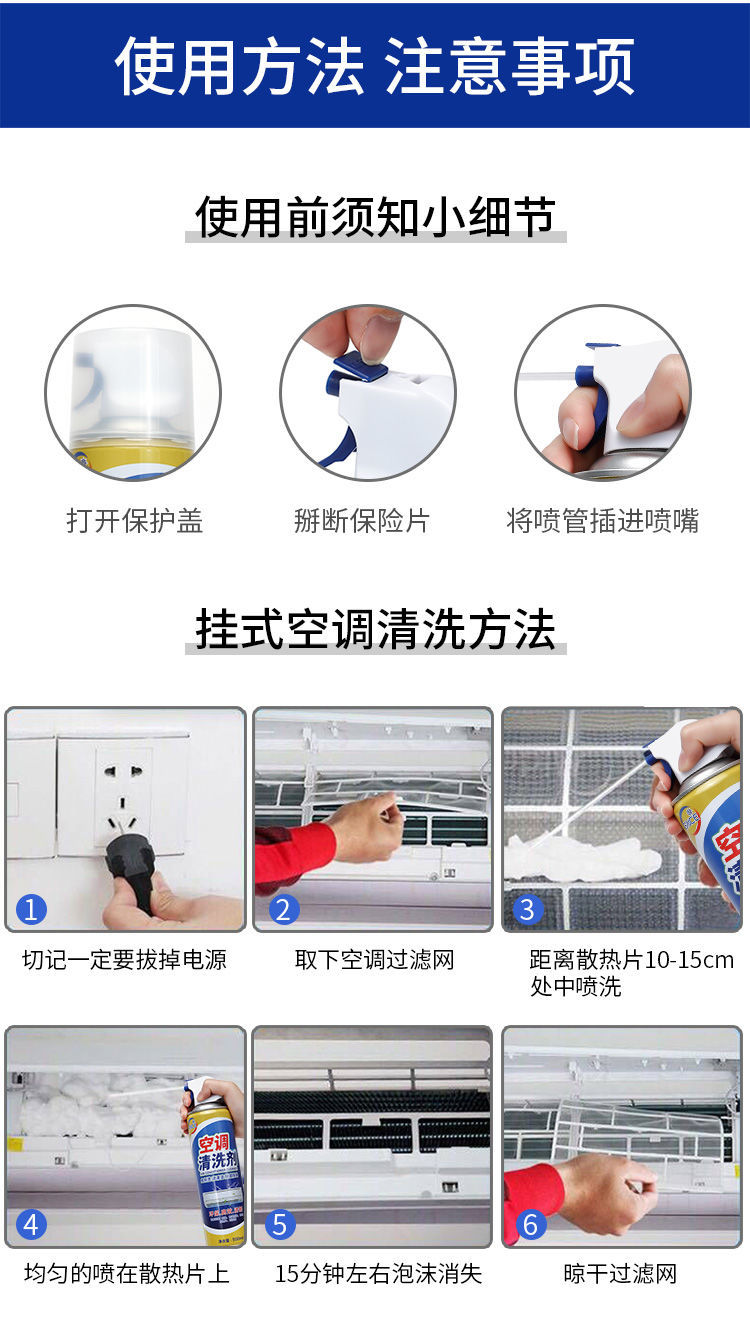 使用方法 注意事项

使用前须知小细节

打开保护盖

掰断保险片

将喷管插进喷嘴

挂式空调清洗方法

1
切记一定要拔掉电源

2
取下空调过滤网

3
距离散热片10-15cm处中喷洗

4
空调清洗剂
均匀的喷在散热片上

5
15分钟左右泡沫消失

6
晾干过滤网