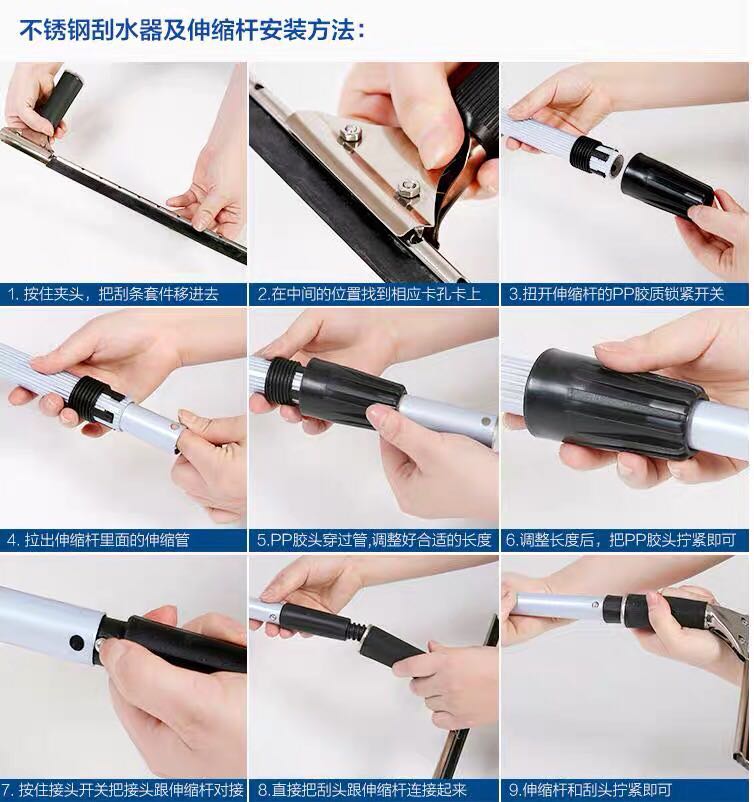 不锈钢刮水器及伸缩杆安装方法：

1. 按住夹头，把刮条套件移进去

2.在中间的位置找到相应卡孔卡上

3.扭开伸缩杆的PP胶质锁紧开关

4. 拉出伸缩杆里面的伸缩管

5.PP胶头穿过管,调整好合适的长度

6.调整长度后，把PP胶头拧紧即可

7. 按住接头开关把接头跟伸缩杆对接

8.直接把刮头跟伸缩杆连接起来

9.伸缩杆和刮头拧紧即可