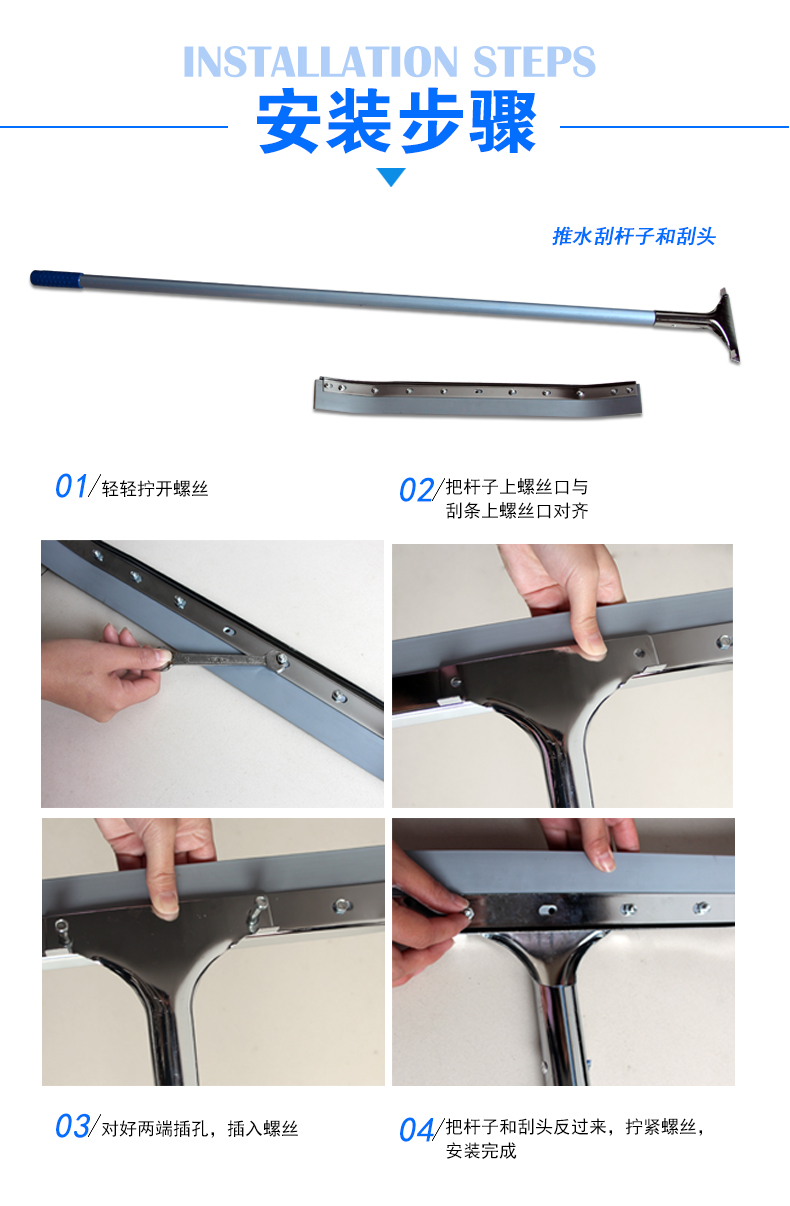 INSTALLATION STEPS
安装步骤

推水刮杆子和刮头

01/轻轻拧开螺丝

02/把杆子上螺丝口与刮条上螺丝口对齐

03/对好两端插孔，插入螺丝

04/把杆子和刮头反过来，拧紧螺丝，安装完成