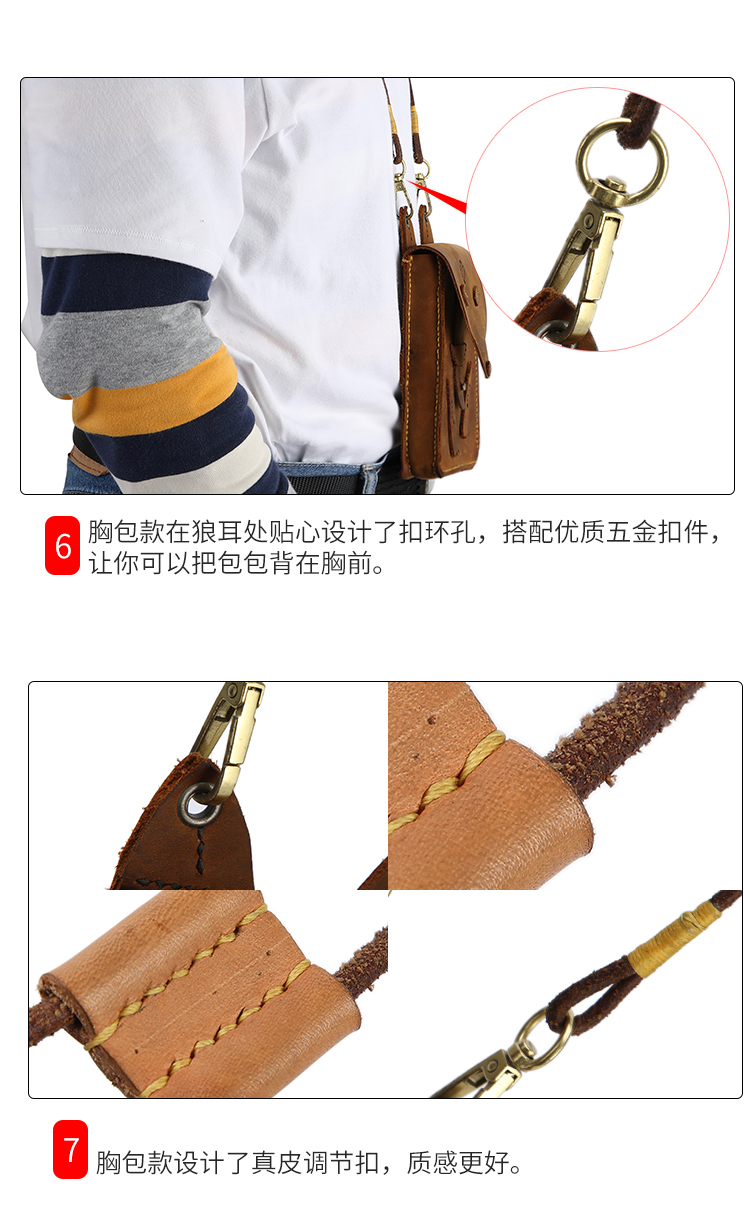 6 胸包款在狼耳处贴心设计了扣环孔，搭配优质五金扣件，让你可以把包包背在胸前。

7 胸包款设计了真皮调节扣，质感更好。