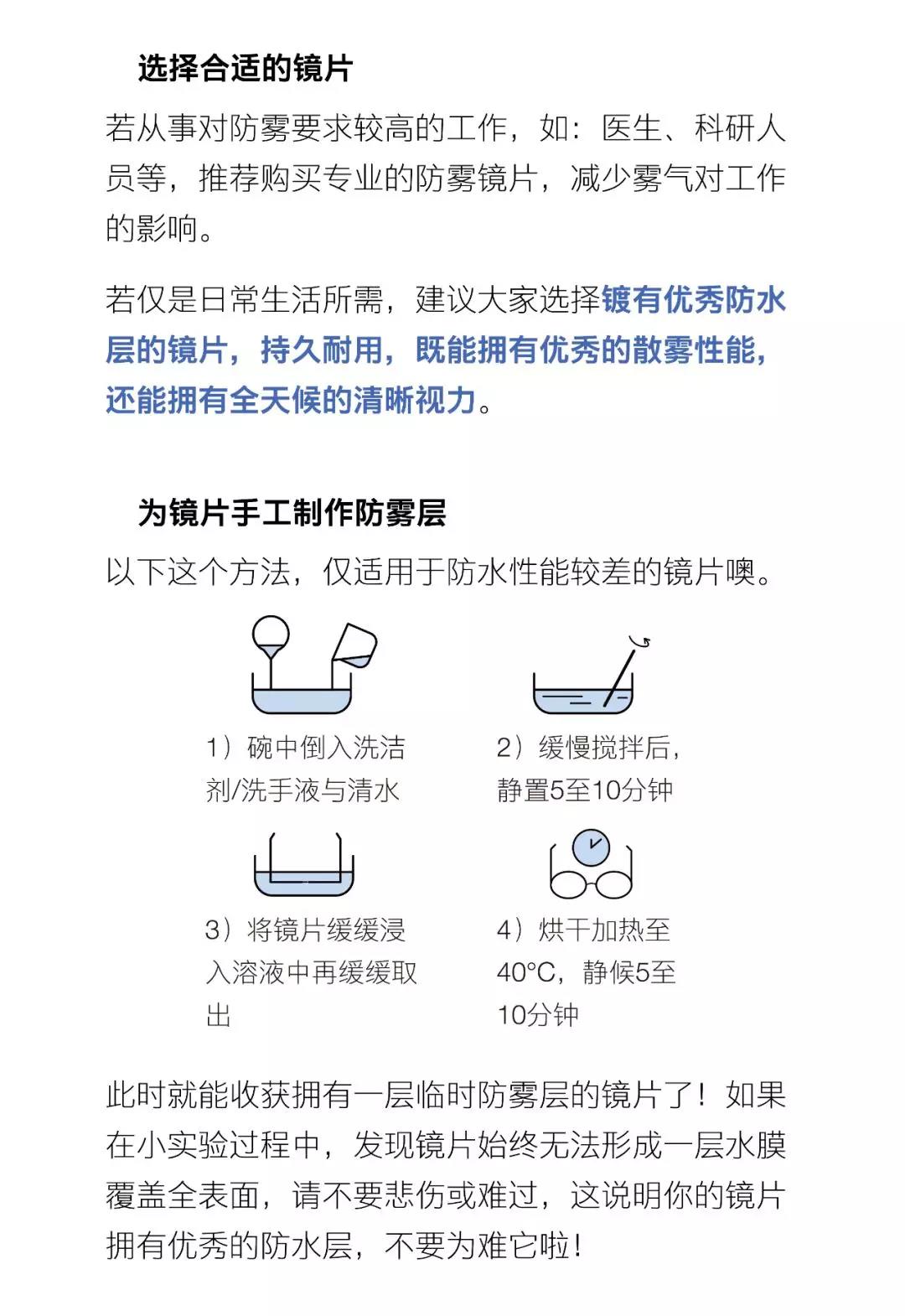 选择合适的镜片

若从事对防雾要求较高的工作，如：医生、科研人员等，推荐购买专业的防雾镜片，减少雾气对工作的影响。

若仅是日常生活所需，建议大家选择镀有优秀防水层的镜片，持久耐用，既能拥有优秀的散雾性能，还能拥有全天候的清晰视力。

为镜片手工制作防雾层

以下这个方法，仅适用于防水性能较差的镜片噢。

1）碗中倒入洗洁剂/洗手液与清水

2）缓慢搅拌后，静置5至10分钟

3）将镜片缓缓浸入溶液中再缓缓取出

4）烘干加热至40°C，静候5至10分钟

此时就能收获拥有一层临时防雾层的镜片了！如果在小实验过程中，发现镜片始终无法形成一层水膜覆盖全表面，请不要悲伤或难过，这说明你的镜片拥有优秀的防水层，不要为难它啦！