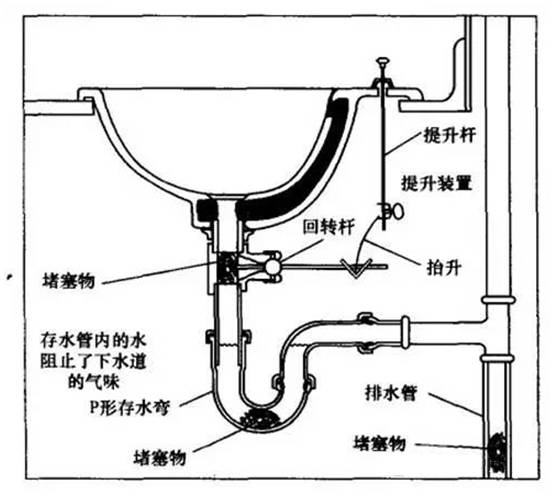 提升杆

提升装置

回转杆

抬升

堵塞物

存水管内的水阻止了下水道的气味

P形存水弯

堵塞物

排水管

堵塞物